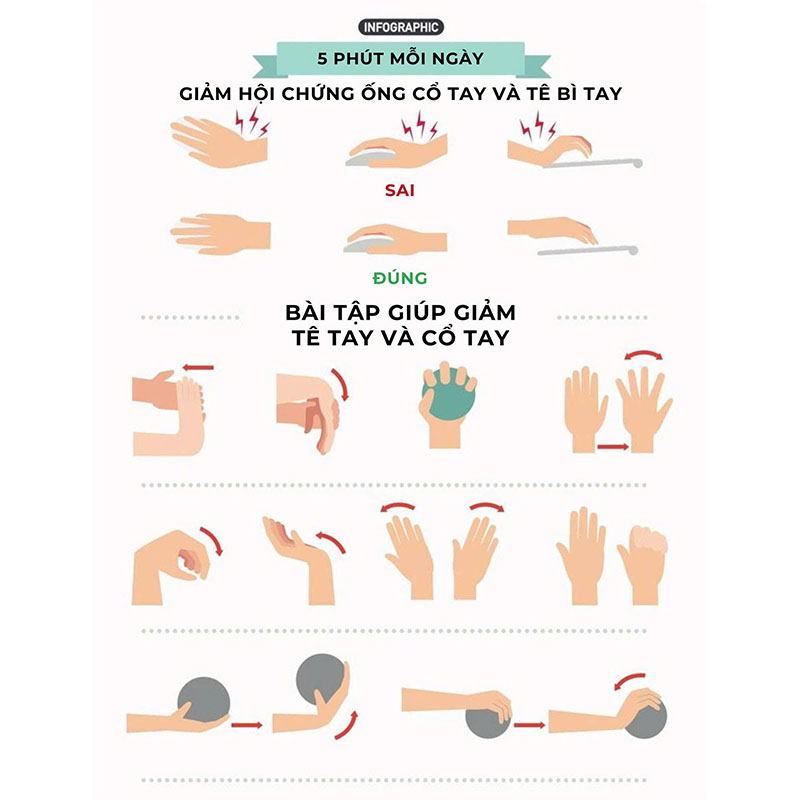 INFOGRAPHIC

5 PHÚT MỖI NGÀY

GIẢM HỘI CHỨNG ỐNG CỔ TAY VÀ TÊ BÌ TAY

SAI

ĐÚNG

BÀI TẬP GIÚP GIẢM TÊ TAY VÀ CỔ TAY